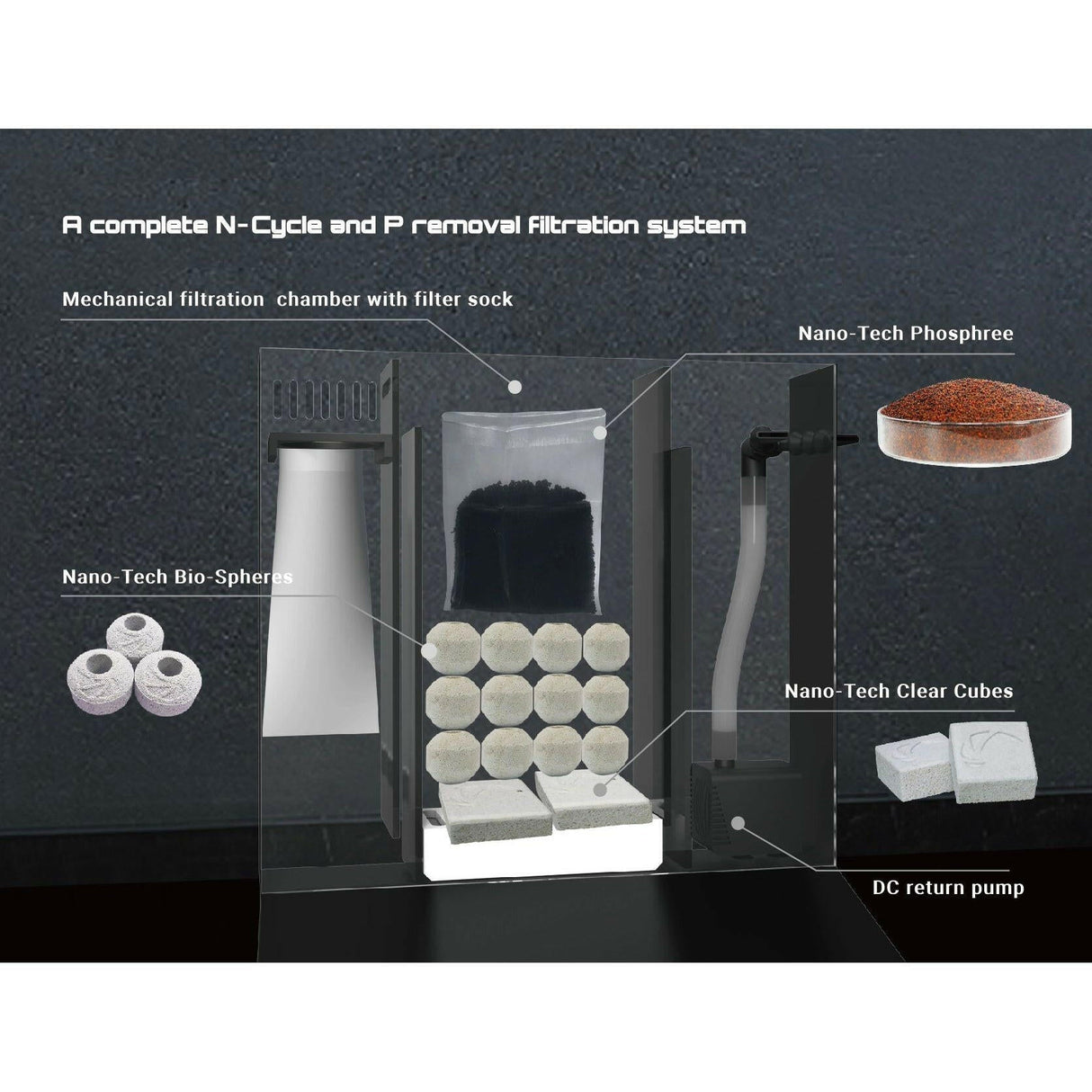 A complete N-Cycle and P removal filtration system

Mechanical filtration chamber with filter sock

Nano-Tech Phosphree

Nano-Tech Bio-Spheres

Nano-Tech Clear Cubes

DC return pump