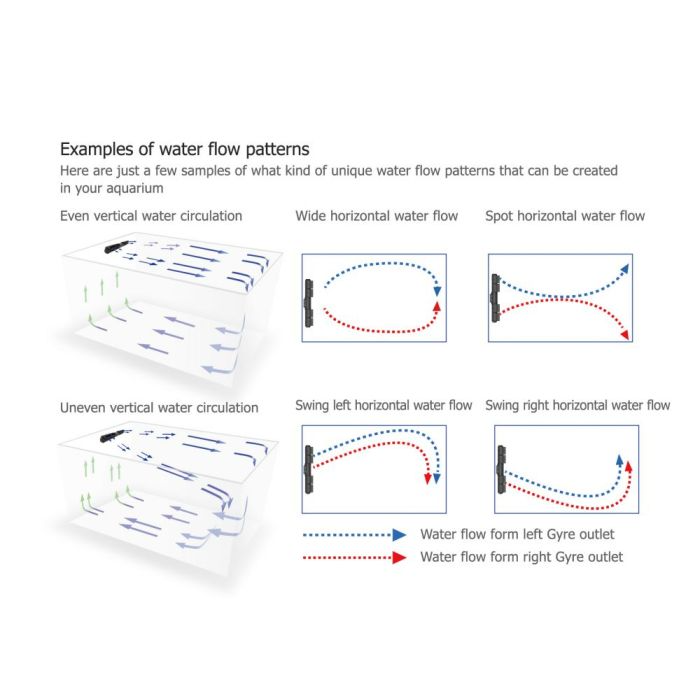 Examples of water flow patterns
Here are just a few samples of what kind of unique water flow patterns that can be created in your aquarium

Even vertical water circulation

Wide horizontal water flow

Spot horizontal water flow

Uneven vertical water circulation

Swing left horizontal water flow

Swing right horizontal water flow

Water flow form left Gyre outlet
Water flow form right Gyre outlet